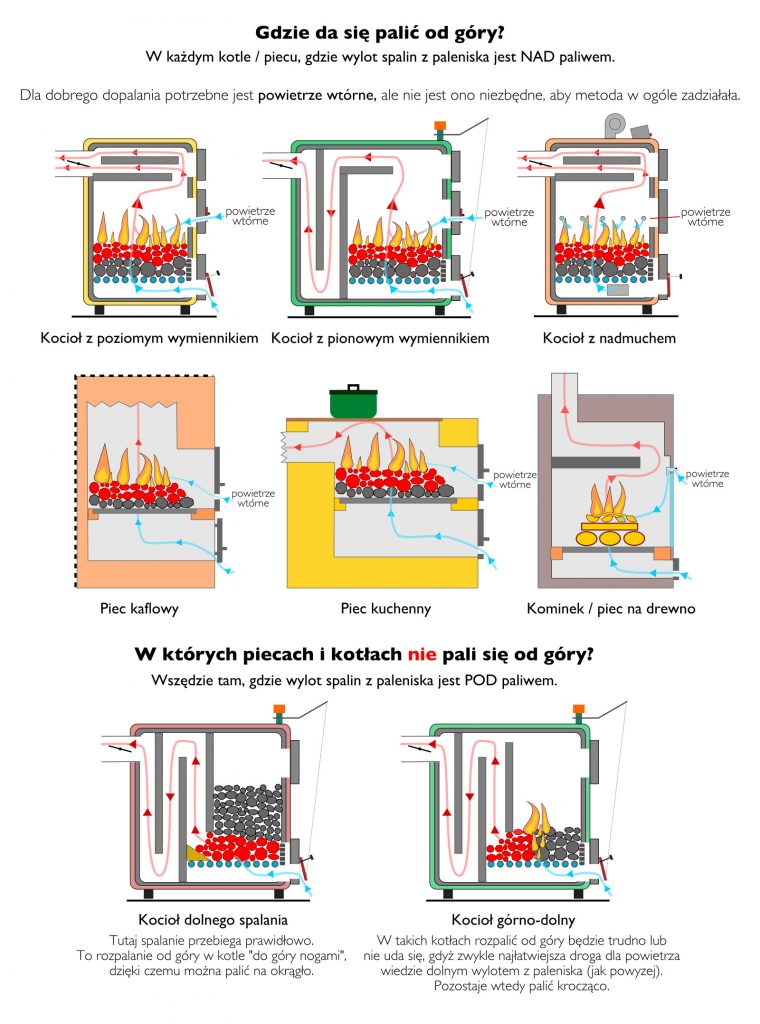 Gdzie da się palić od góry?
W każdym kotle / piecu, gdzie wylot spalin z paleniska jest NAD paliwem.

Dla dobrego dopalania potrzebne jest powietrze wtórne, ale nie jest ono niezbędne, aby metoda w ogóle zadziałała.

powietrze wtórne

powietrze wtórne

powietrze wtórne

Kocioł z poziomym wymiennikiem

Kocioł z pionowym wymiennikiem

Kocioł z nadmuchem

powietrze wtórne

powietrze wtórne

powietrze wtórne

Piec kaflowy

Piec kuchenny

Kominek / piec na drewno

W których piecach i kotłach nie pali się od góry?
Wszędzie tam, gdzie wylot spalin z paleniska jest POD paliwem.

Kocioł dolnego spalania
Tutaj spalanie przebiega prawidłowo. To rozpalanie od góry w kotle "do góry nogami", dzięki czemu można palić na okrągło.

Kocioł górno-dolny
W takich kotłach rozpalić od góry będzie trudno lub nie uda się, gdyż zwykle najłatwiejsza droga dla powietrza wiedzie dolnym wylotem z paleniska (jak powyżej). Pozostaje wtedy palić krocząco.